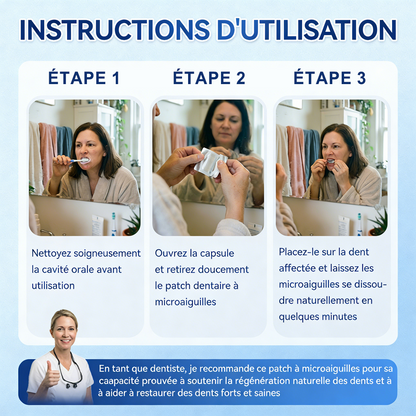 INSTRUCTIONS D'UTILISATION

ÉTAPE 1

Nettoyez soigneusement la cavité orale avant utilisation

ÉTAPE 2

Ouvrez la capsule et retirez doucement le patch dentaire à microaiguilles

ÉTAPE 3

Placez-le sur la dent affectée et laissez les microaiguilles se dissoudre naturellement en quelques minutes

En tant que dentiste, je recommande ce patch à microaiguilles pour sa caapacité prouvée à soutenir la régénération naturelle des dents et à à aider à restaurer des dents forts et saines